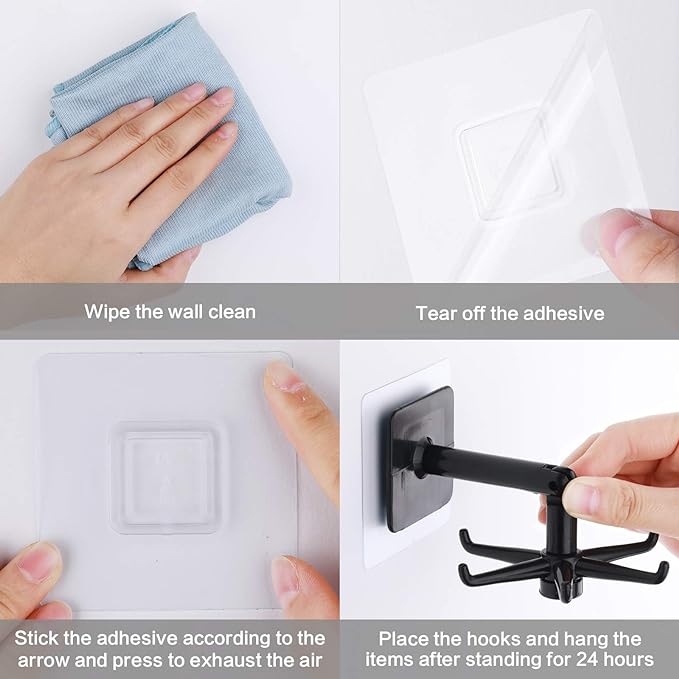 Wipe the wall clean

Tear off the adhesive

Stick the adhesive according to the arrow and press to exhaust the air

Place the hooks and hang the items after standing for 24 hours