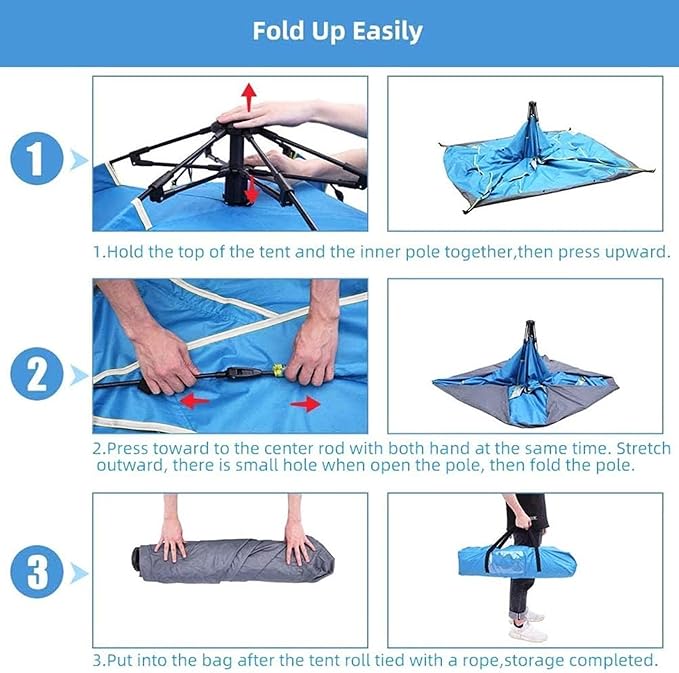 Fold Up Easily

1

1.Hold the top of the tent and the inner pole together,then press upward.

2

2.Press toward to the center rod with both hand at the same time. Stretch outward, there is small hole when open the pole, then fold the pole.

3

3.Put into the bag after the tent roll tied with a rope,storage completed.