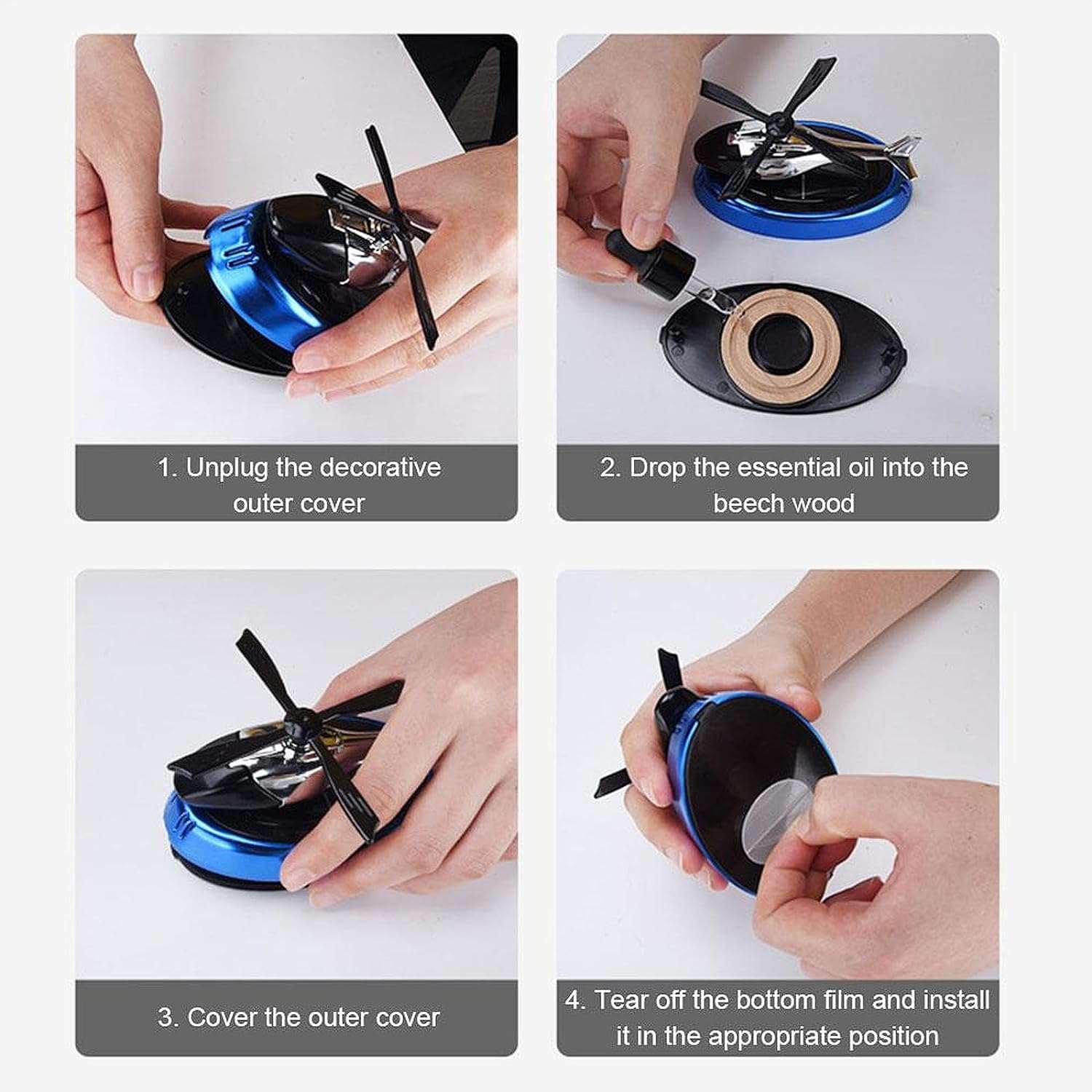 1. Unplug the decorative outer cover

2. Drop the essential oil into the beech wood

3. Cover the outer cover

4. Tear off the bottom film and install it in the appropriate position