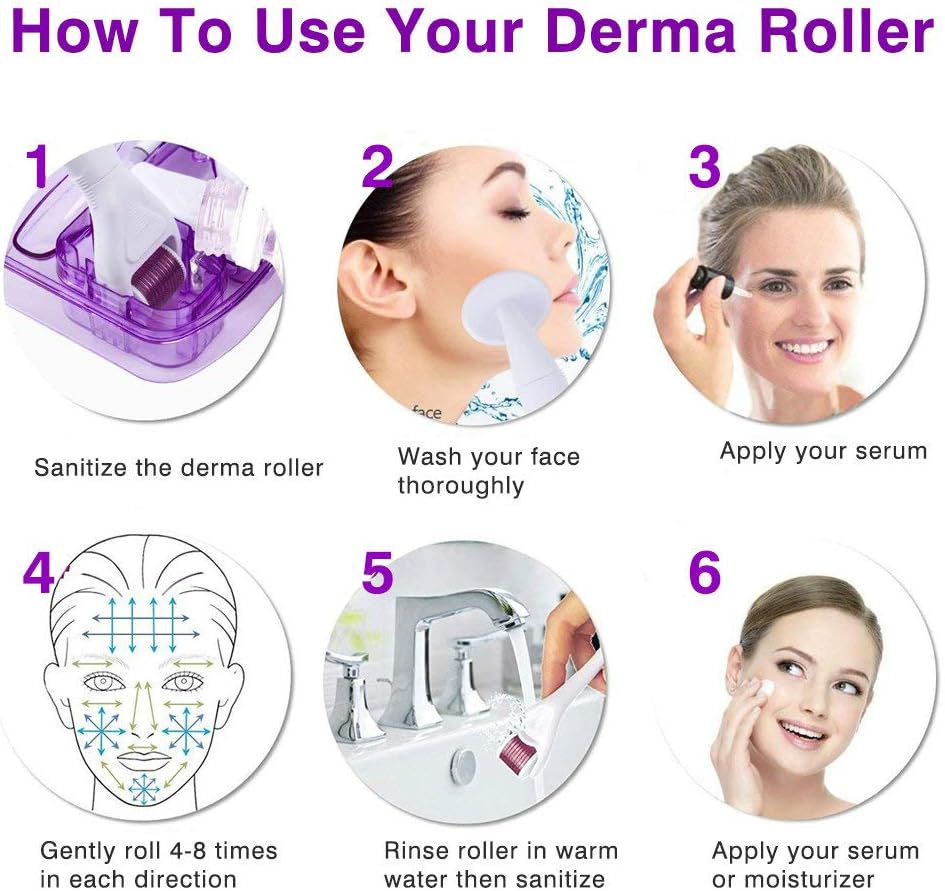 How To Use Your Derma Roller

1

Sanitize the derma roller

2

face

Wash your face thoroughly

3

Apply your serum

4

Gently roll 4-8 times in each direction

5

Rinse roller in warm water then sanitize

6

Apply your serum or moisturizer