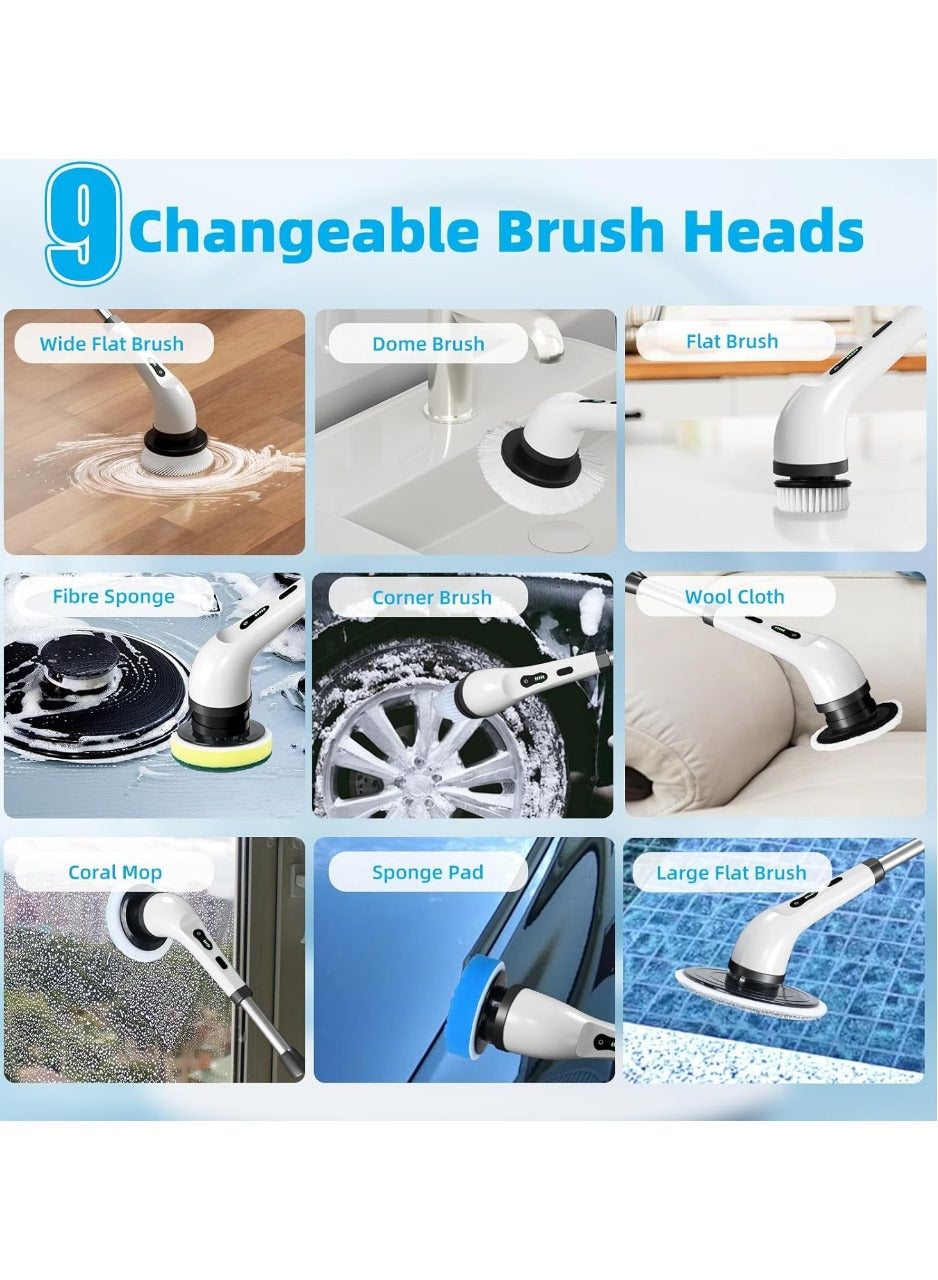 9 Changeable Brush Heads

Wide Flat Brush

Dome Brush

Flat Brush

Fibre Sponge

Corner Brush

Wool Cloth

Coral Mop

Sponge Pad

Large Flat Brush